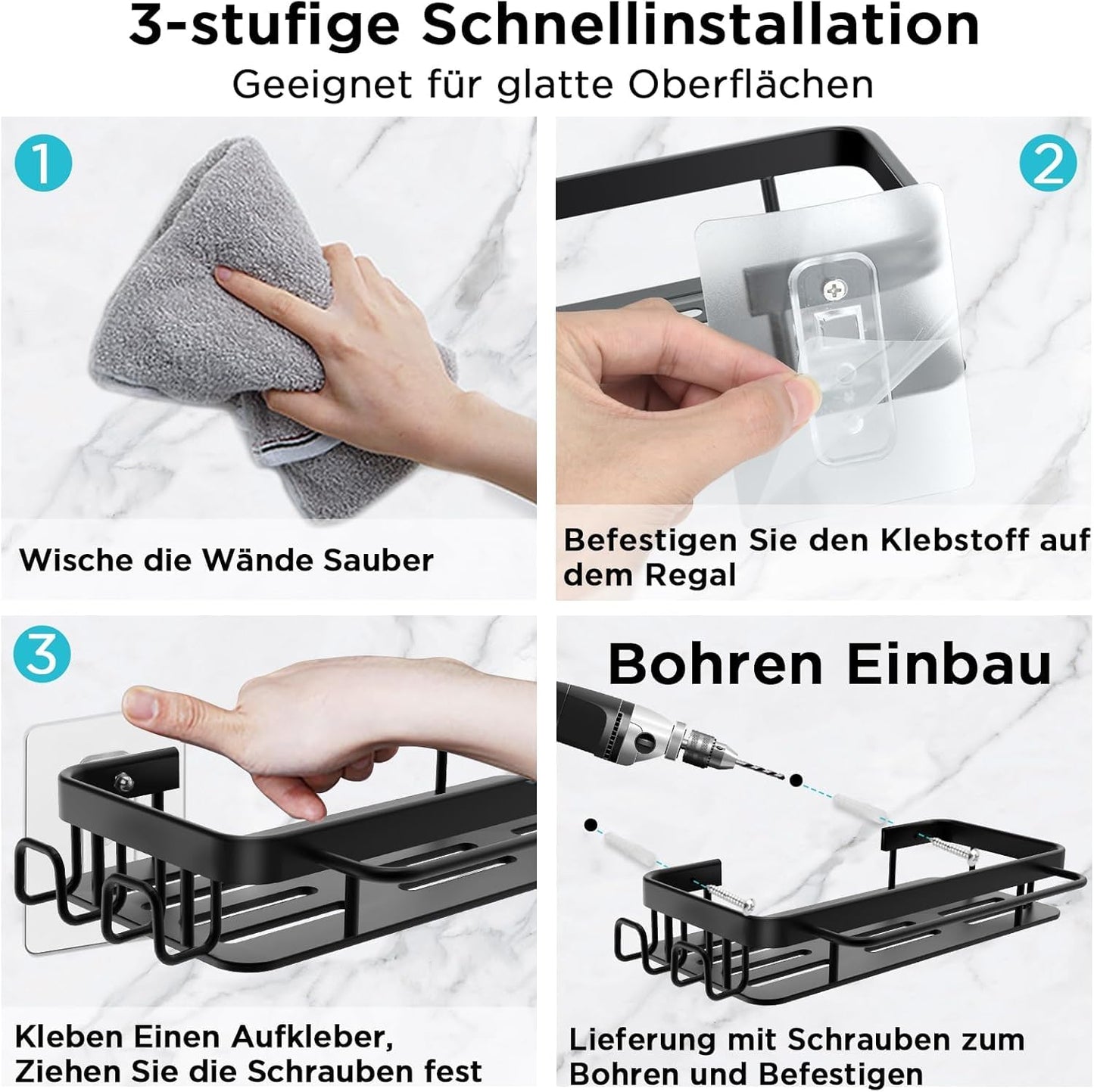 3-stufige Schnellinstallation
Geeignet für glatte Oberflächen

1
Wische die Wände Sauber

2
Befestigen Sie den Klebstoff auf dem Regal

3
Kleben Einen Aufkleber, Ziehen Sie die Schrauben fest

Bohren Einbau
Lieferung mit Schrauben zum Bohren und Befestigen