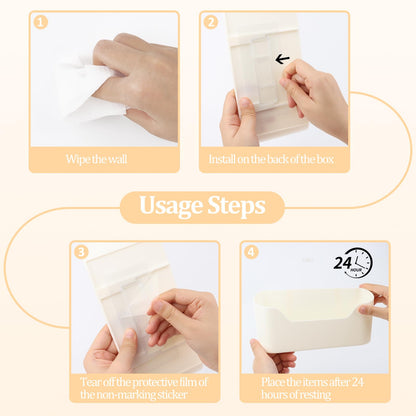 1

Wipe the wall

2

Install on the back of the box

Usage Steps

3

Tear off the protective film of the non-marking sticker

4

24 HOUR

Place the items after 24 hours of resting