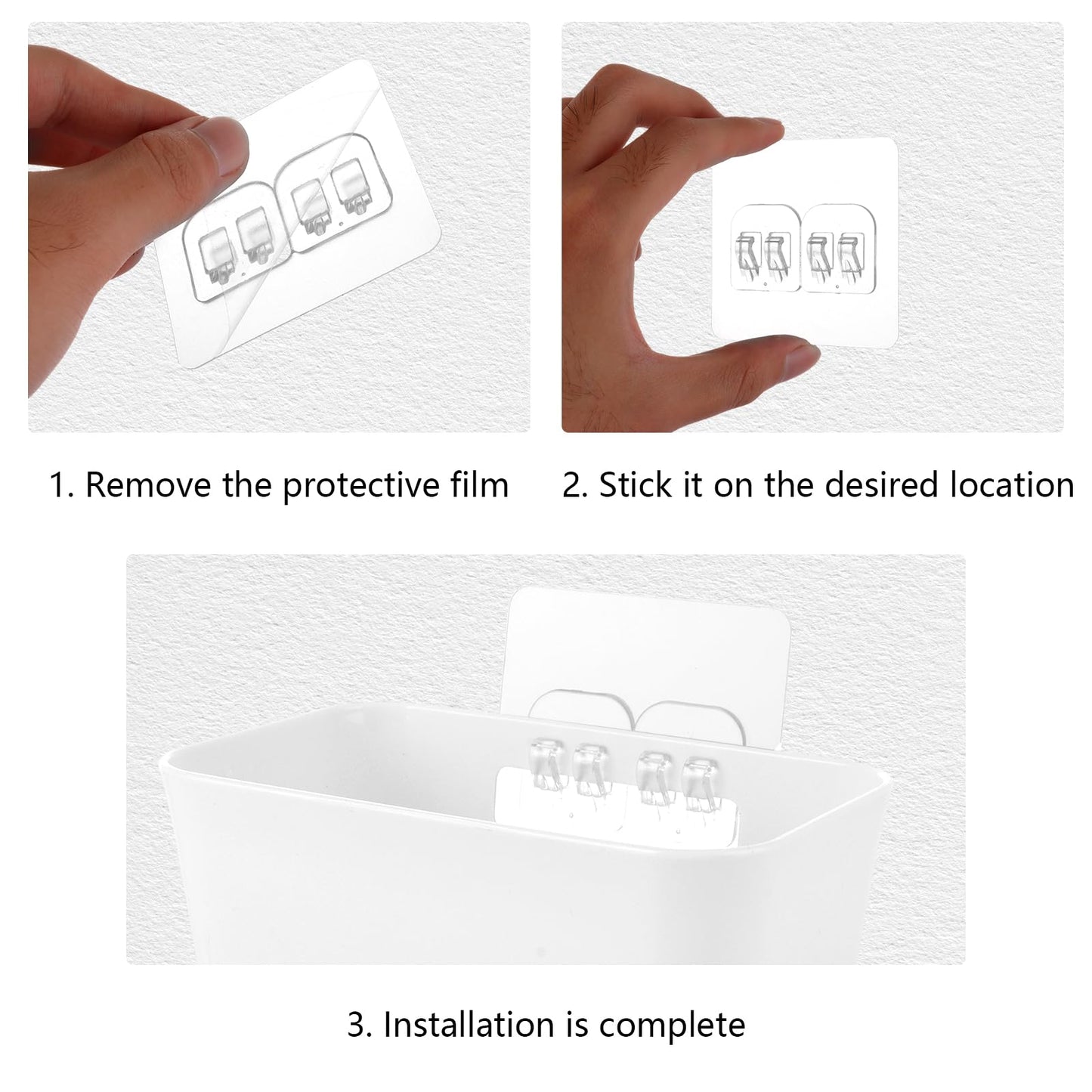 1. Remove the protective film

2. Stick it on the desired location

3. Installation is complete