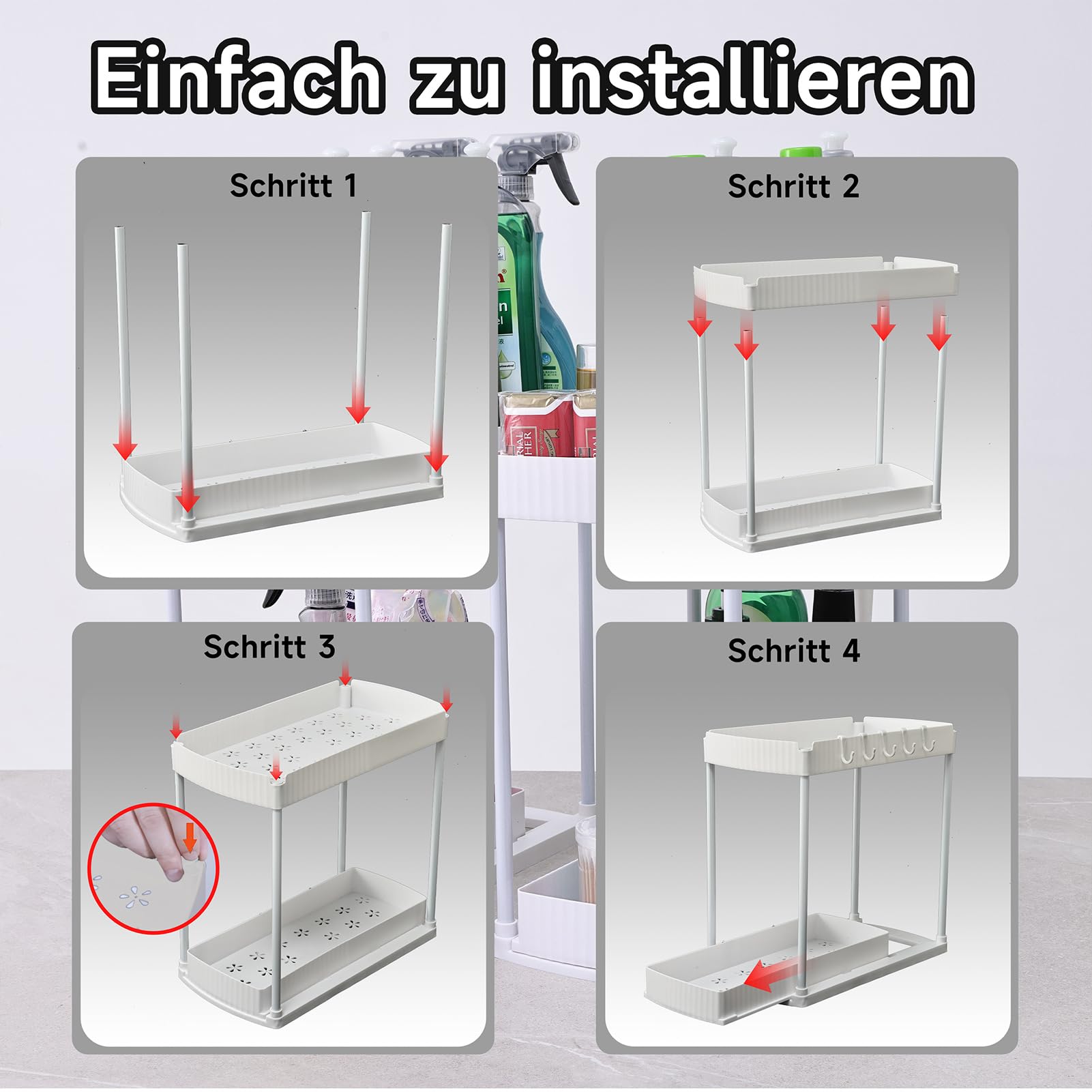 Einfach zu installieren

Schritt 1

Schritt 2

Schritt 3

Schritt 4