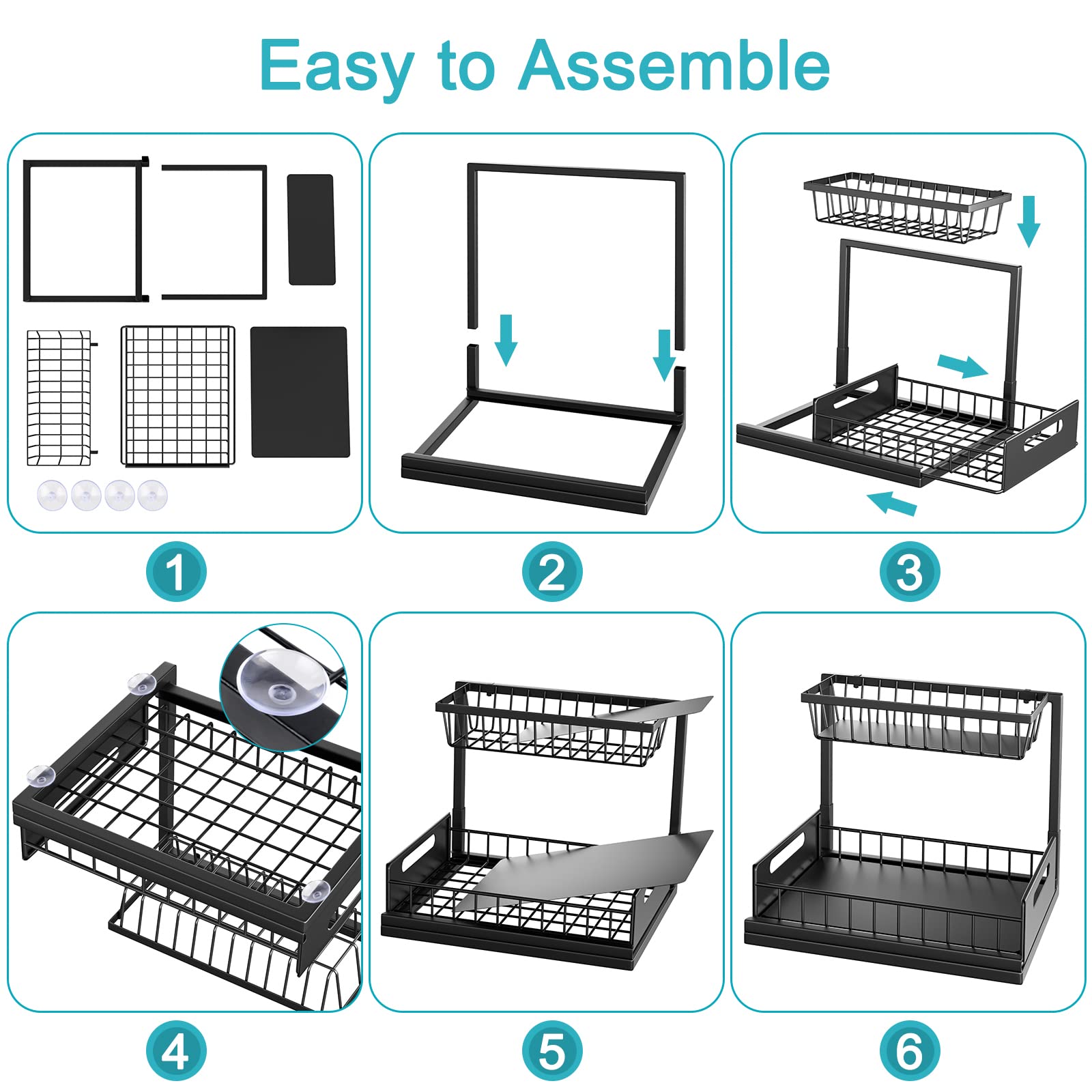 Easy to Assemble

1

2

3

4

5

6