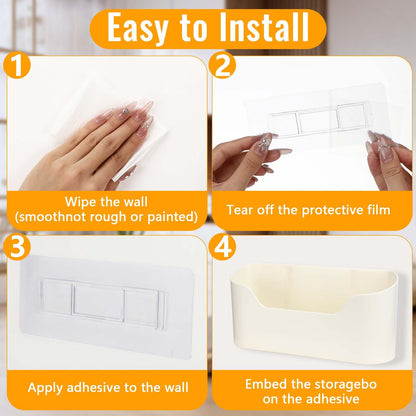 Easy to Install

1

Wipe the wall (smoothnot rough or painted)

2

Tear off the protective film

3

Apply adhesive to the wall

4

Embed the storagebo on the adhesive